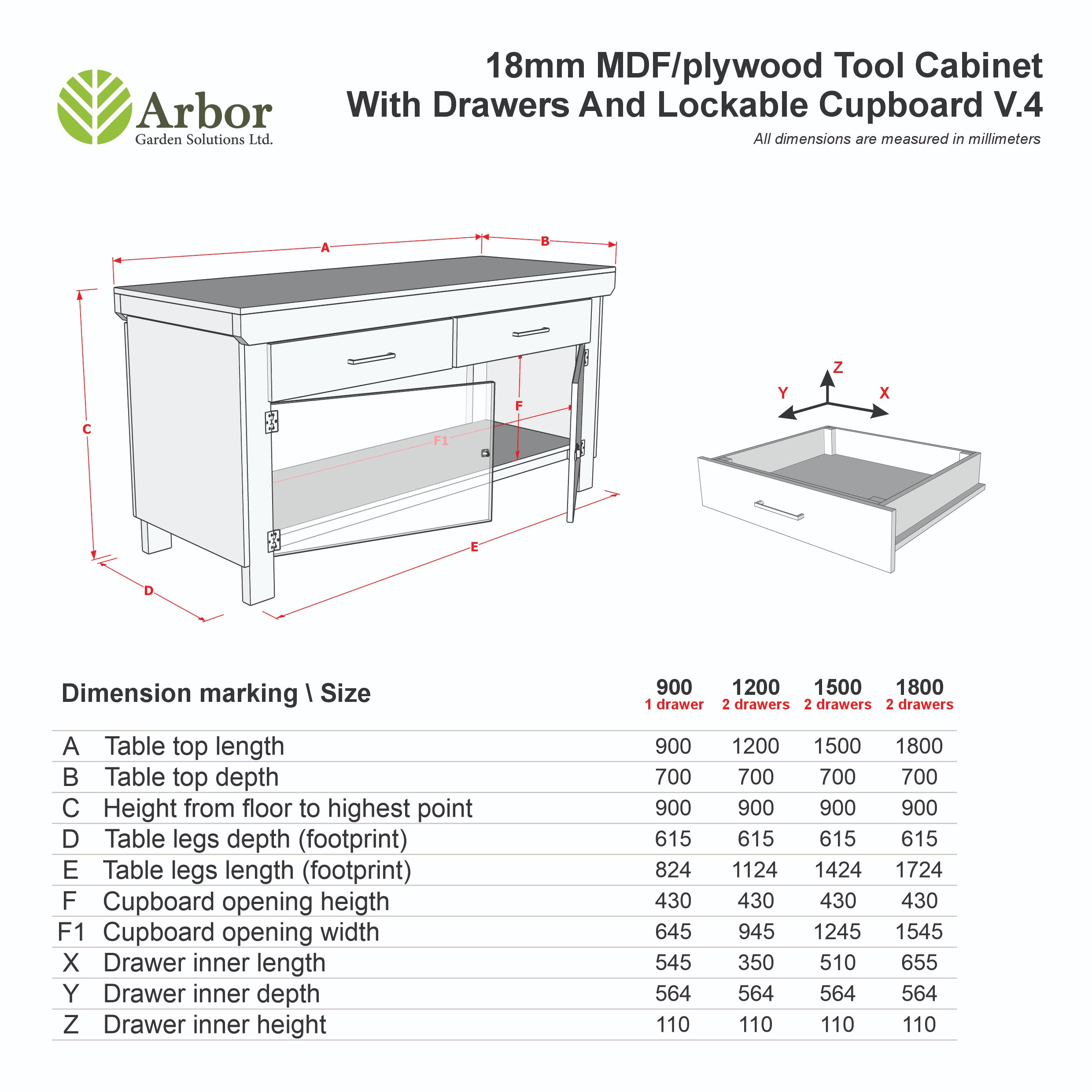 Arbor
Garden Solutions Ltd.

18mm MDF/plywood Tool Cabinet
With Drawers And Lockable Cupboard V.4

All dimensions are measured in millimeters

A
B
C
F
F1
E
D

Z
Y
X

| Dimension marking \ Size | | 900 1 drawer | 1200 2 drawers | 1500 2 drawers | 1800 2 drawers |
|---|---|---|---|---|---|
| A | Table top length | 900 | 1200 | 1500 | 1800 |
| B | Table top depth | 700 | 700 | 700 | 700 |
| C | Height from floor to highest point | 900 | 900 | 900 | 900 |
| D | Table legs depth (footprint) | 615 | 615 | 615 | 615 |
| E | Table legs length (footprint) | 824 | 1124 | 1424 | 1724 |
| F | Cupboard opening heigth | 430 | 430 | 430 | 430 |
| F1 | Cupboard opening width | 645 | 945 | 1245 | 1545 |
| X | Drawer inner length | 545 | 350 | 510 | 655 |
| Y | Drawer inner depth | 564 | 564 | 564 | 564 |
| Z | Drawer inner height | 110 | 110 | 110 | 110 |