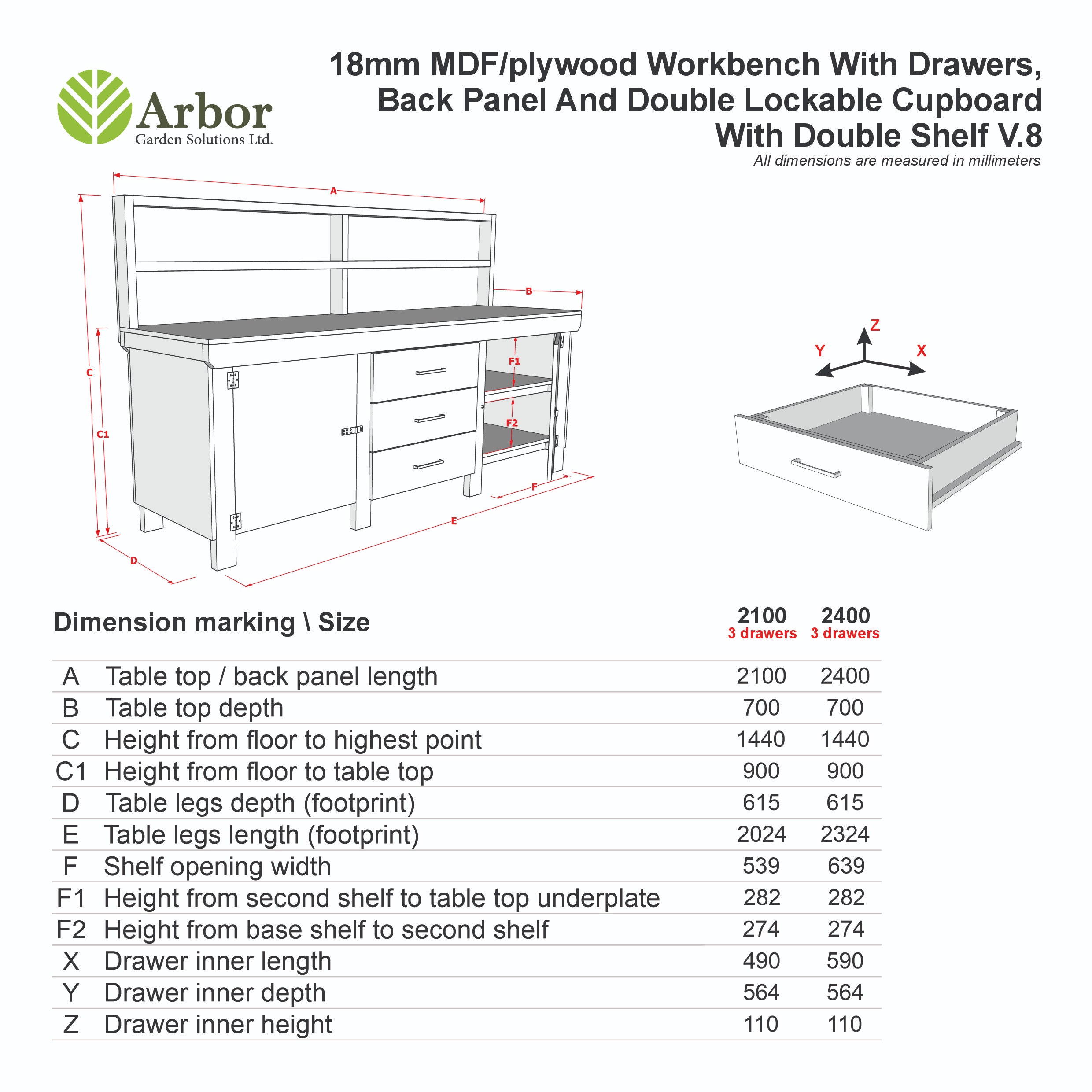 Arbor
Garden Solutions Ltd.

18mm MDF/plywood Workbench With Drawers, Back Panel And Double Lockable Cupboard With Double Shelf V.8
All dimensions are measured in millimeters

A
B
C
C1
F1
F2
F
E
D

Z
Y
X

| Dimension marking \ Size | | 2100 3 drawers | 2400 3 drawers |
|---|---|---|---|
| A | Table top / back panel length | 2100 | 2400 |
| B | Table top depth | 700 | 700 |
| C | Height from floor to highest point | 1440 | 1440 |
| C1 | Height from floor to table top | 900 | 900 |
| D | Table legs depth (footprint) | 615 | 615 |
| E | Table legs length (footprint) | 2024 | 2324 |
| F | Shelf opening width | 539 | 639 |
| F1 | Height from second shelf to table top underplate | 282 | 282 |
| F2 | Height from base shelf to second shelf | 274 | 274 |
| X | Drawer inner length | 490 | 590 |
| Y | Drawer inner depth | 564 | 564 |
| Z | Drawer inner height | 110 | 110 |